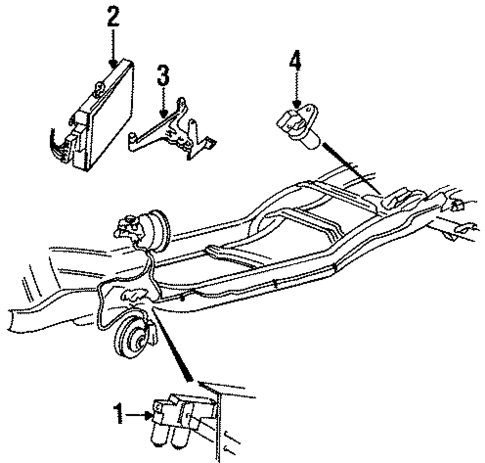 2
3
4
1