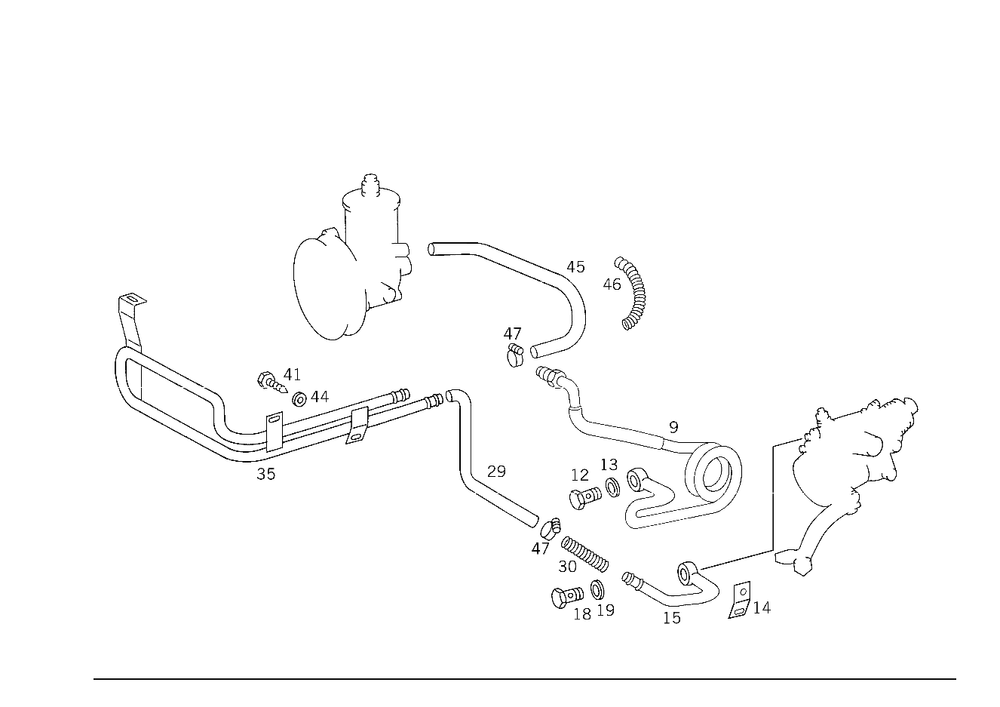 45
46
47
41
44
9
35
29
12
13
47
30
18
19
15
14