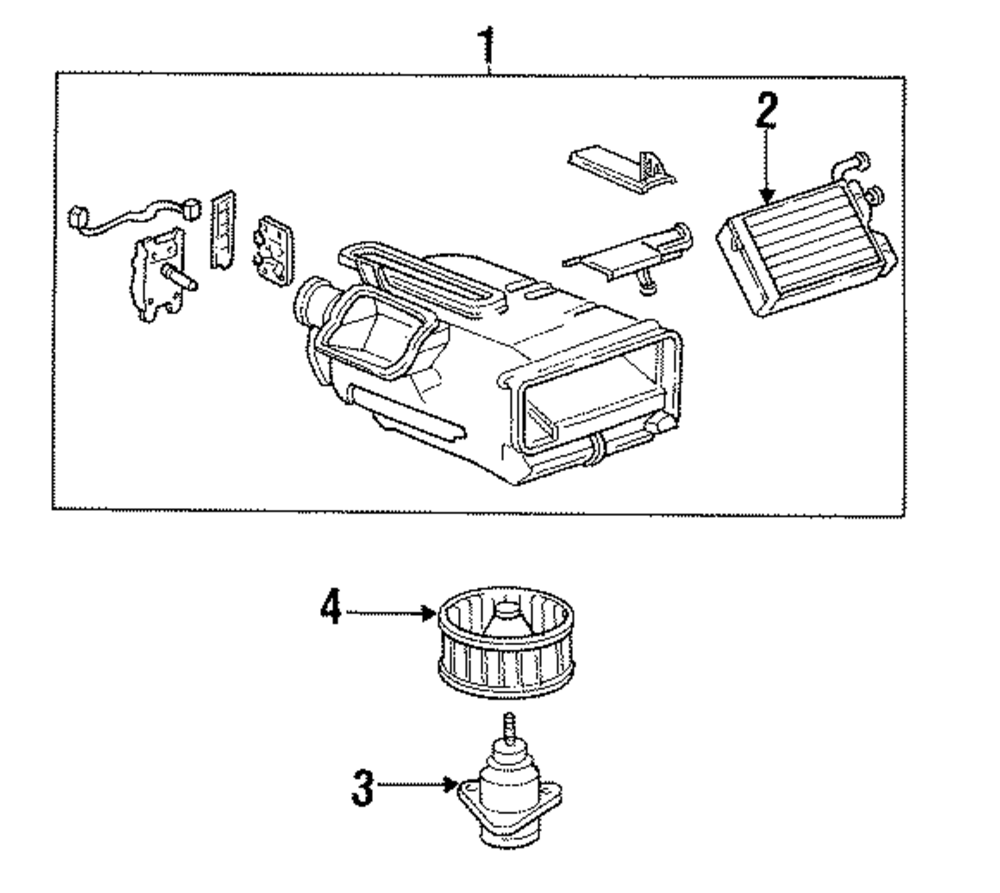 1
2
4
3