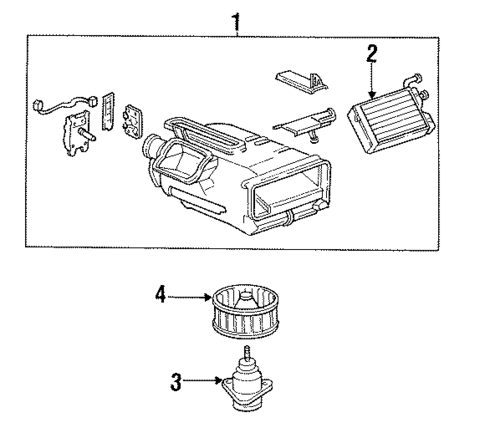 1
2
4
3