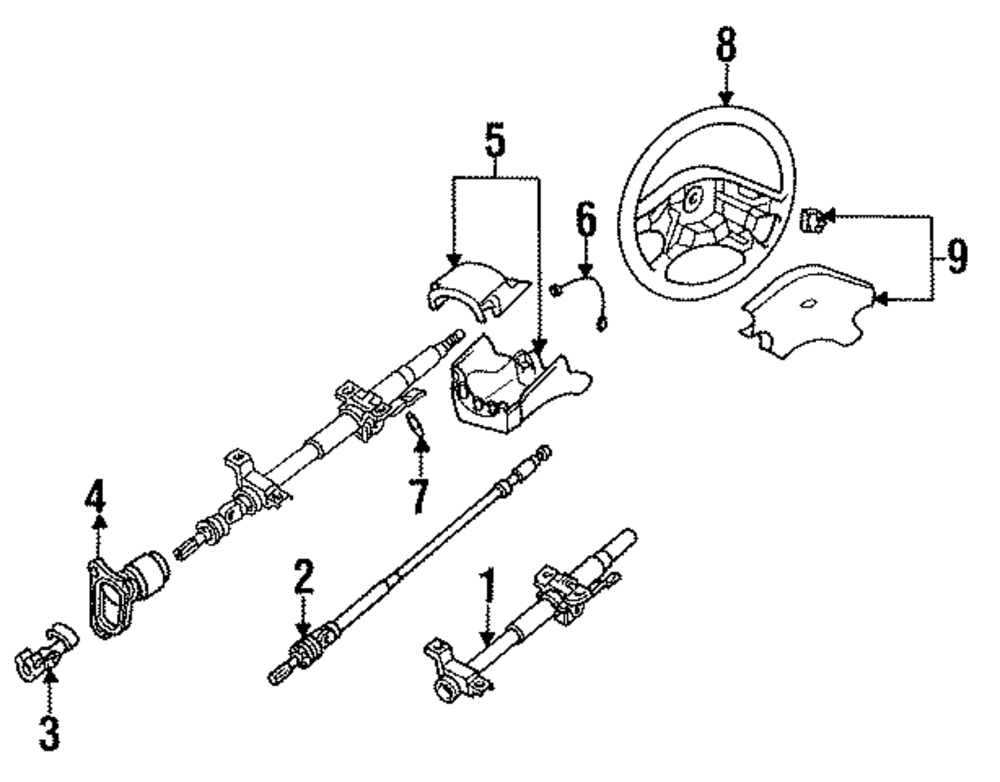 8
5
6
9
7
4
2
1
3