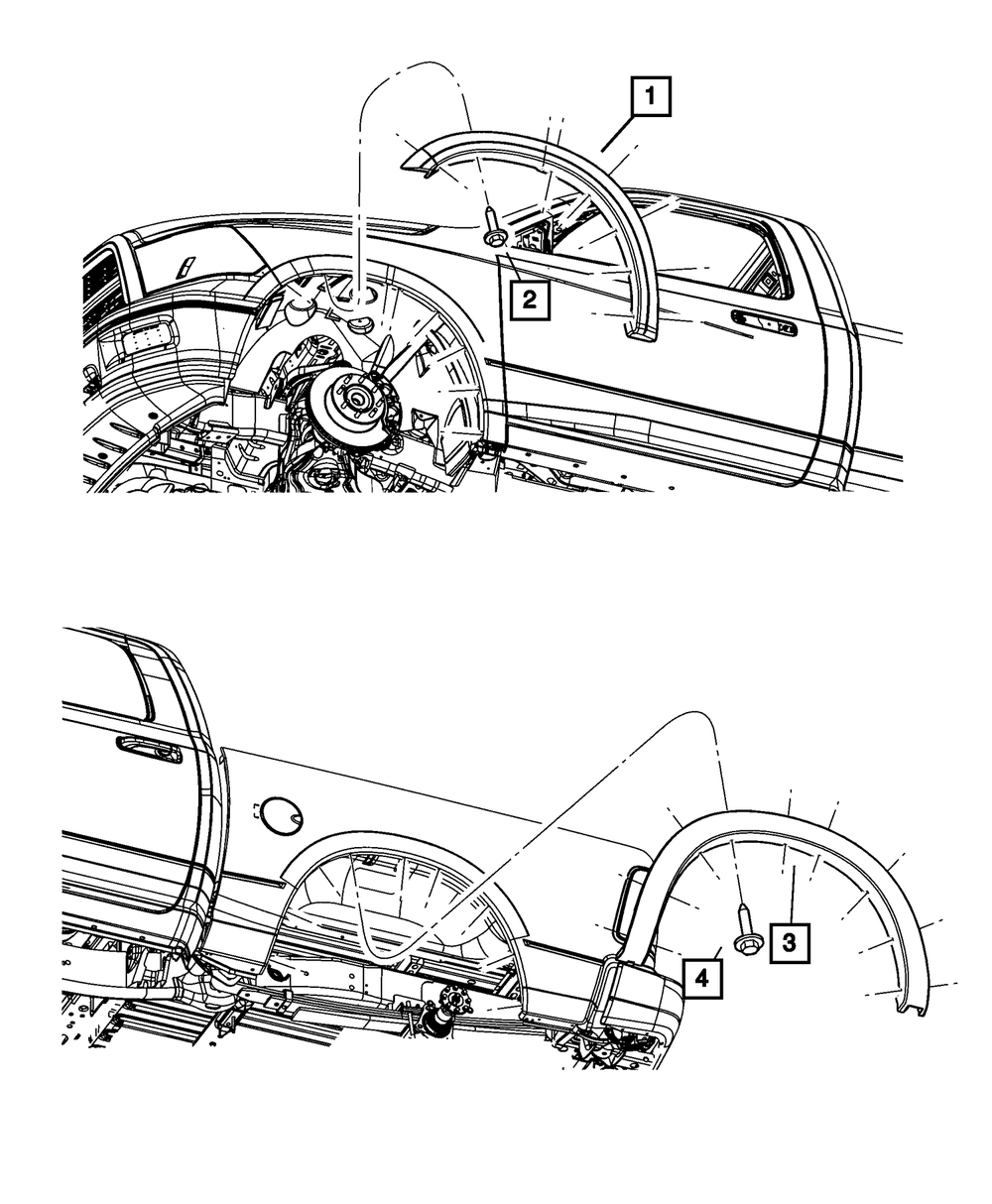 1
2
3
4