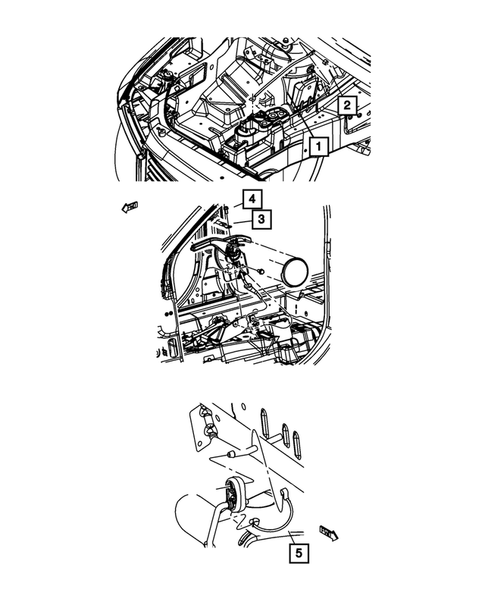 2

1

4

3

5