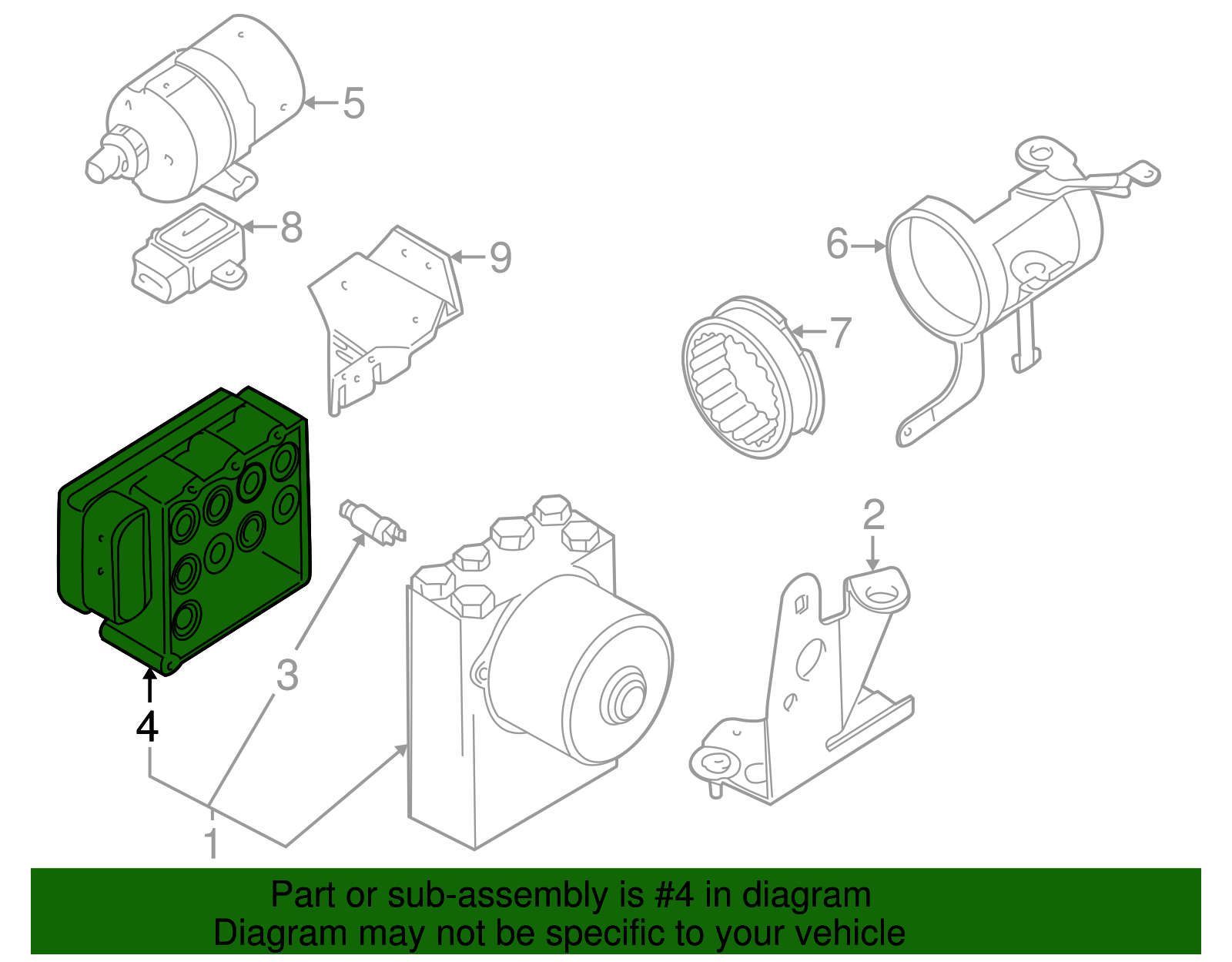 5

8

9

6

7

2

3

4

1

Part or sub-assembly is #4 in diagram
Diagram may not be specific to your vehicle