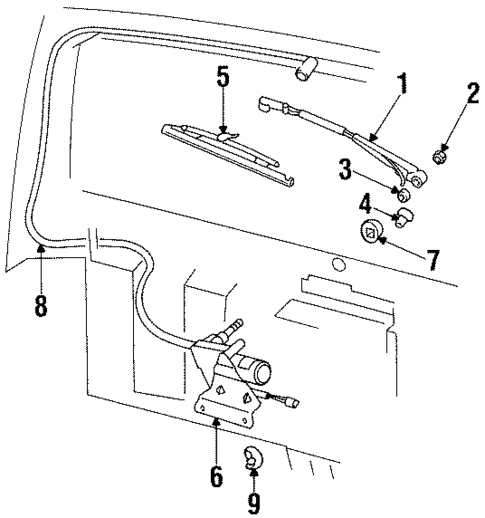 5
1
2
3
4
7
8
6
9