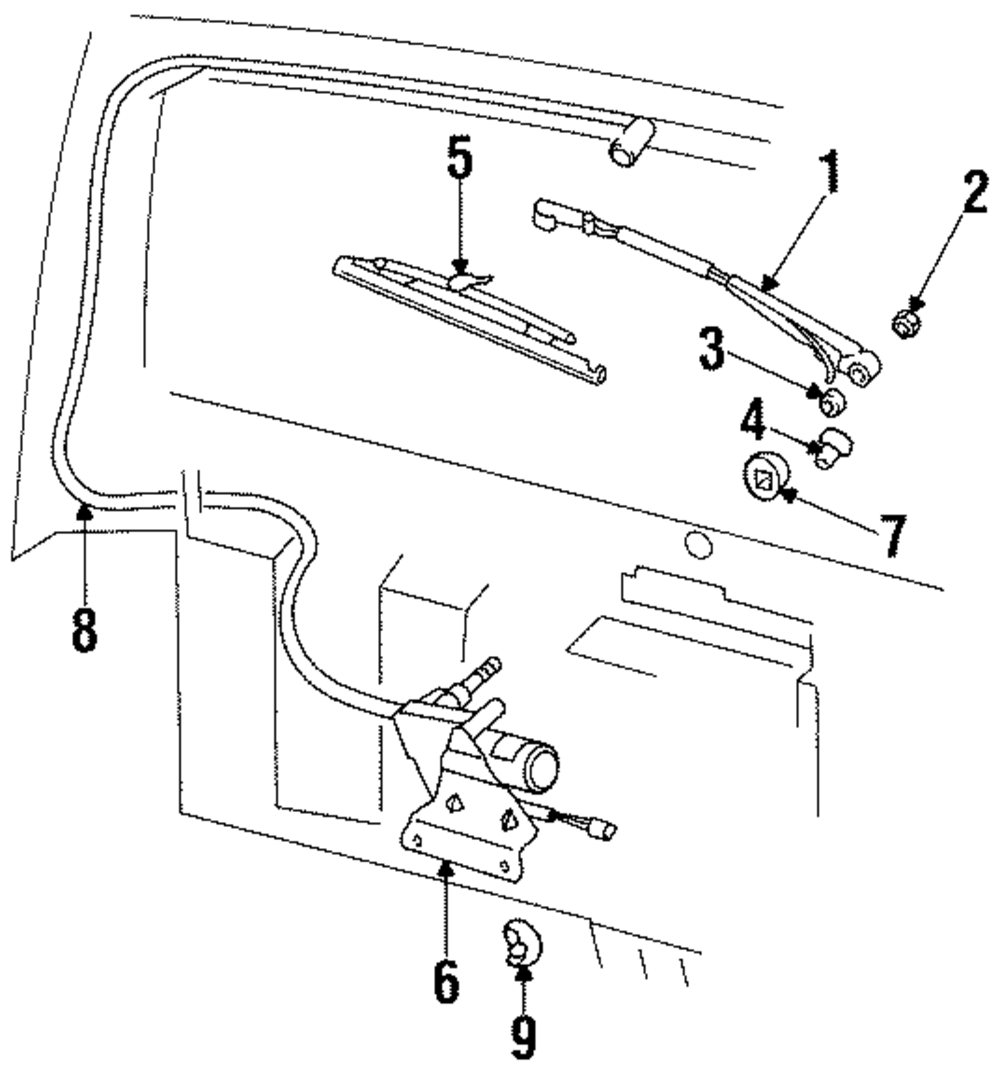 5
1
2
3
4
7
8
6
9