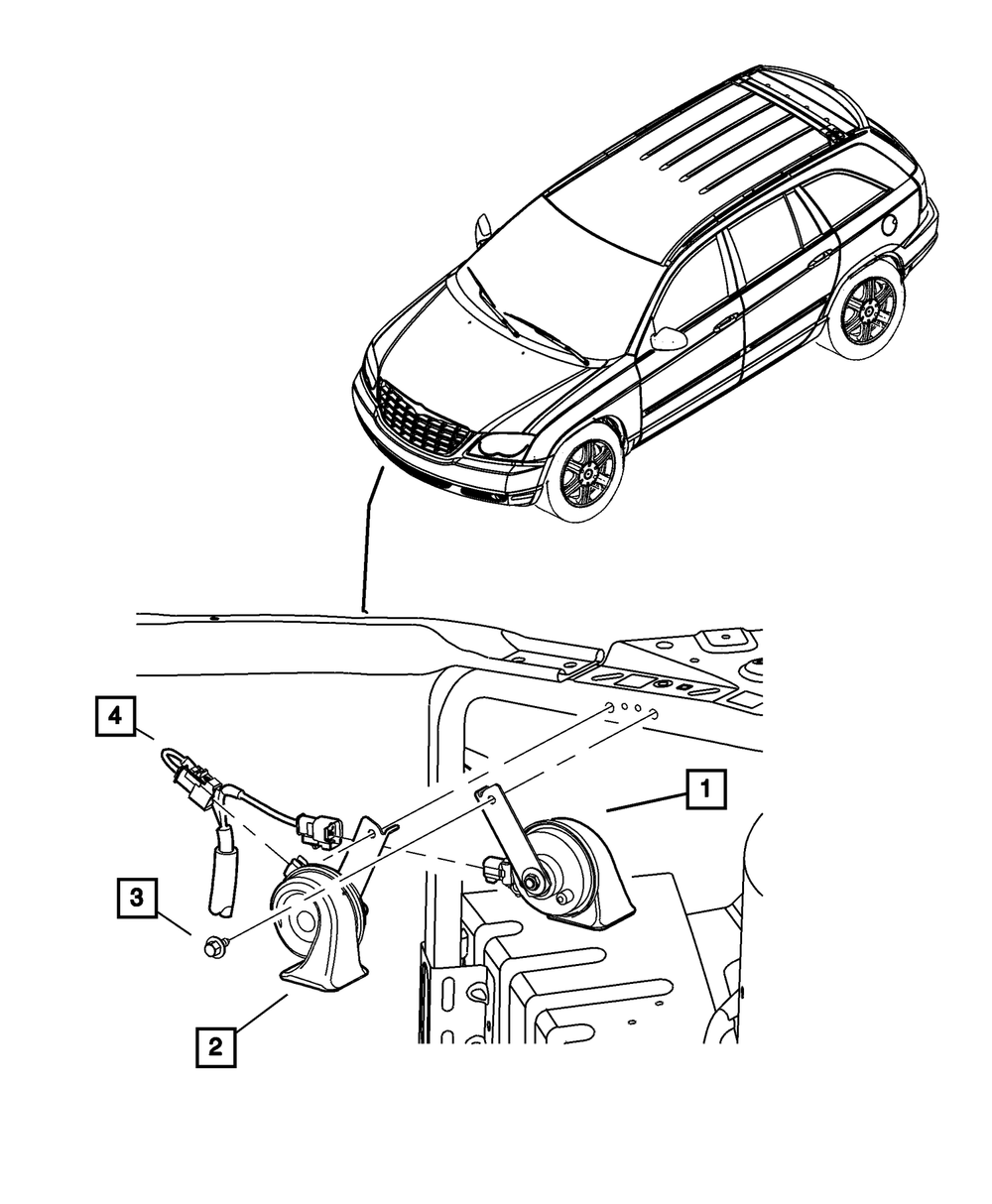 4
1
3
2