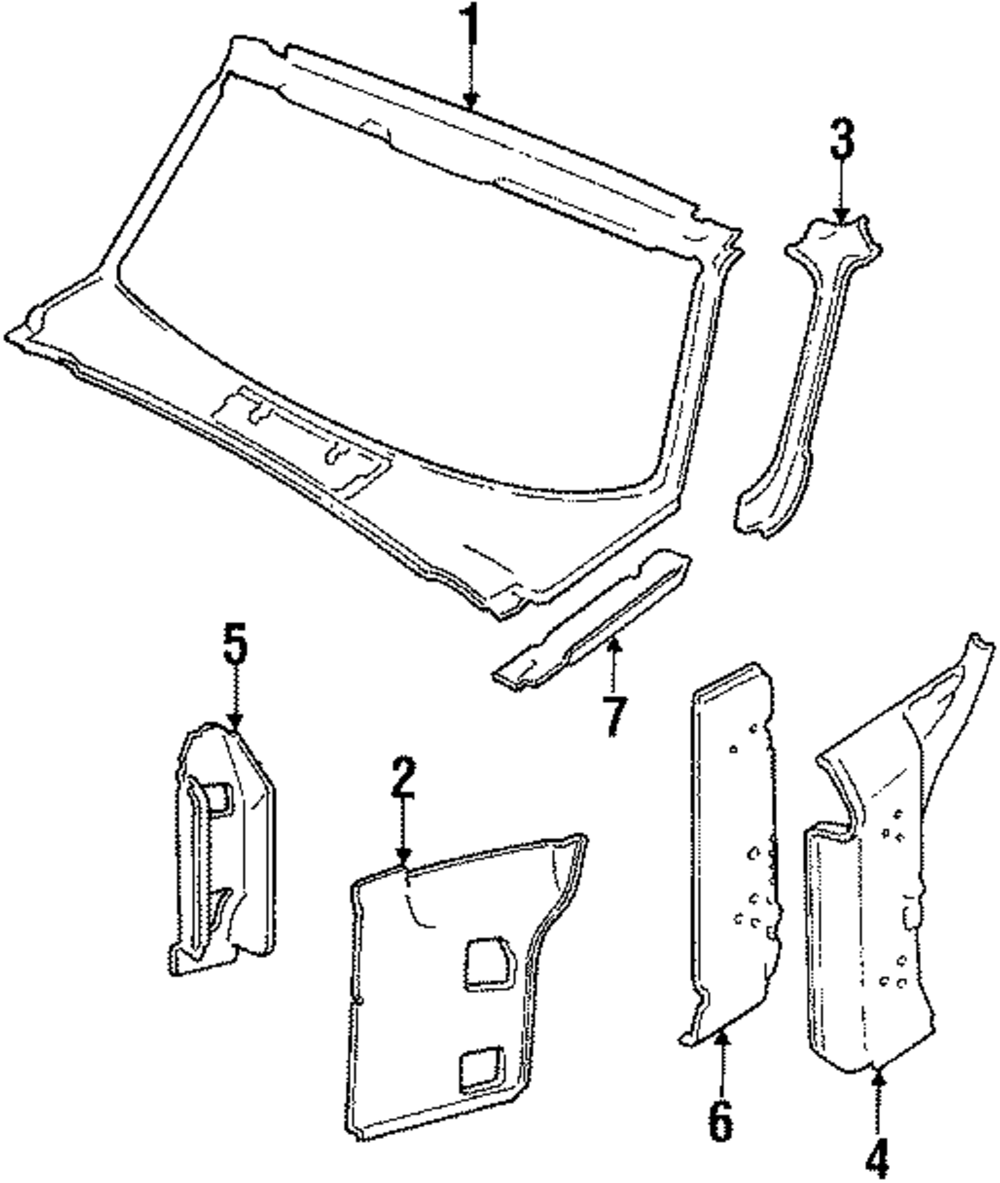 1
3
5
7
2
6
4