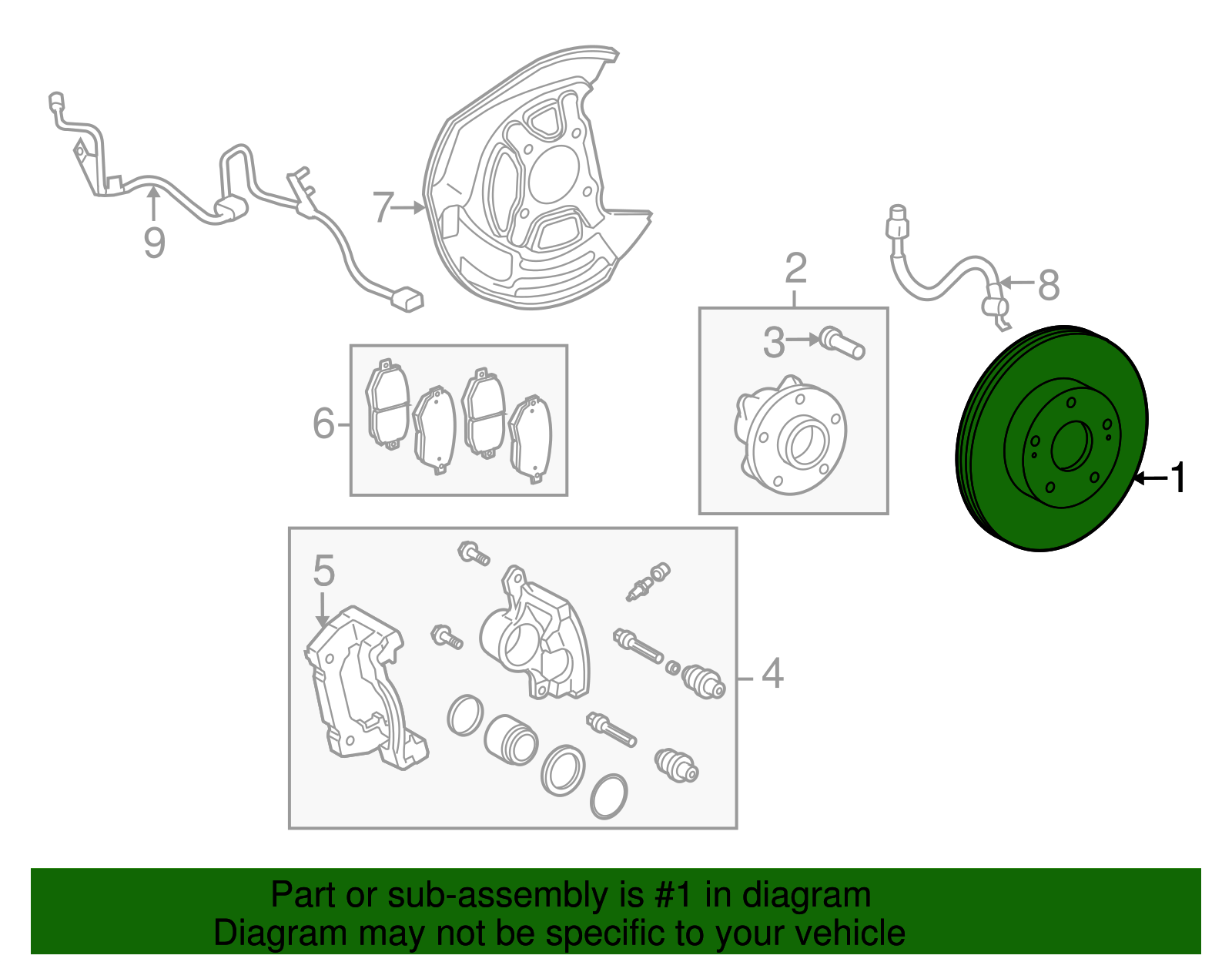 9

7

2

8

3

6

1

5

4

Part or sub-assembly is #1 in diagram
Diagram may not be specific to your vehicle