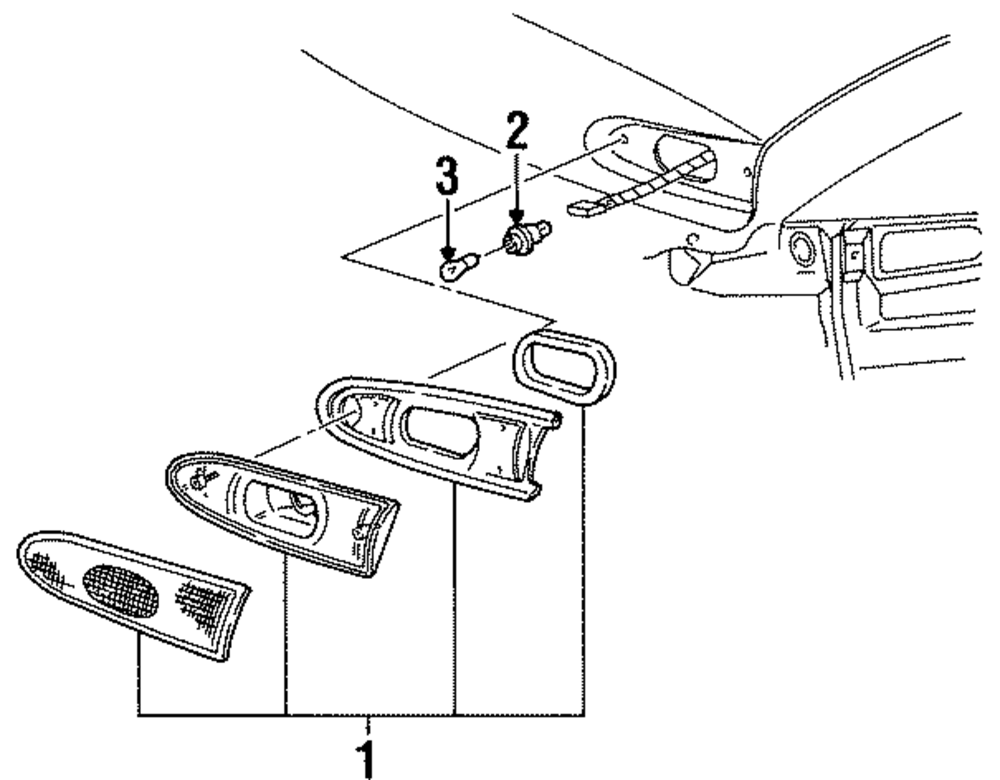 3
2
1