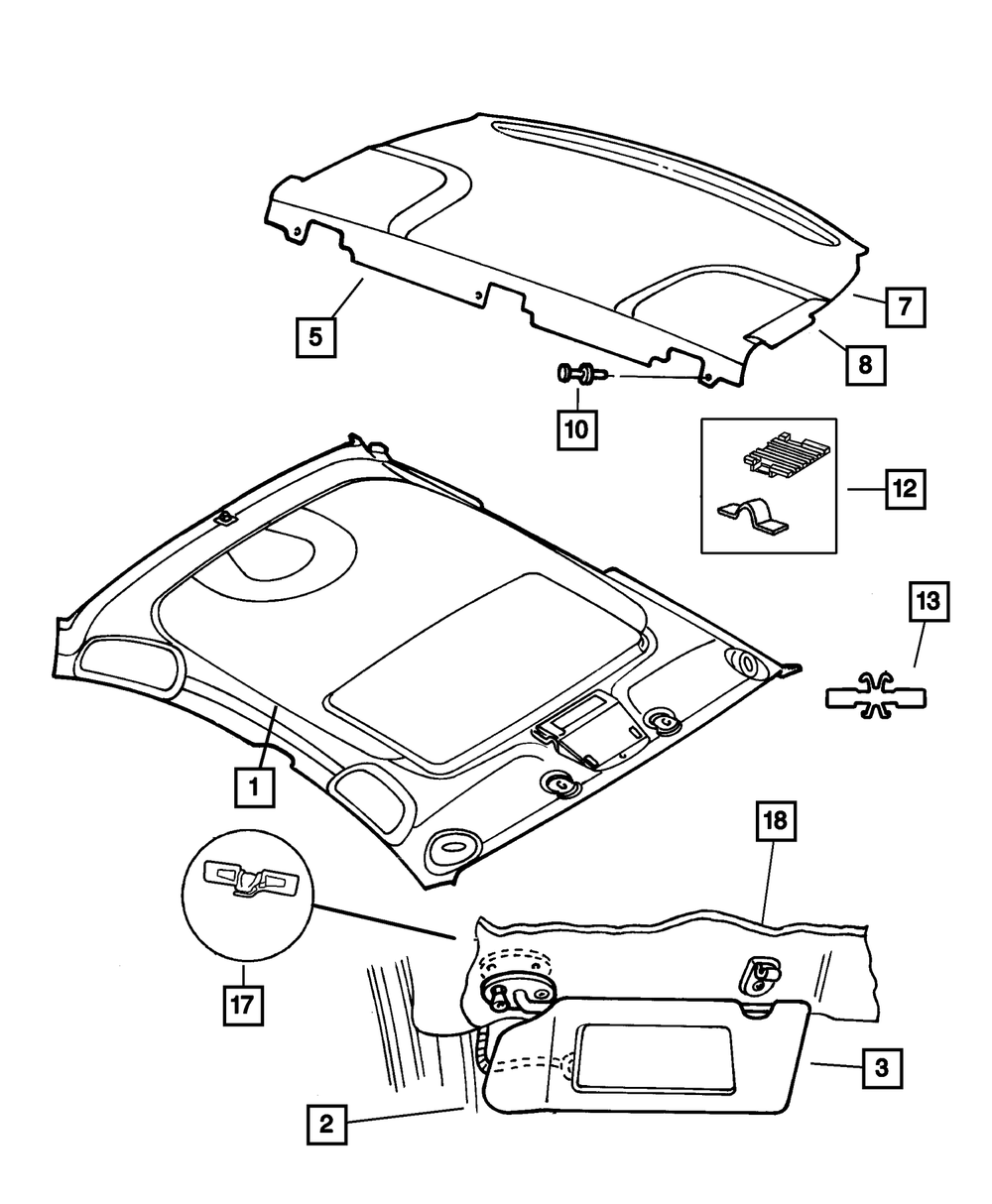 5
7
8
10
12
13
1
18
17
3
2