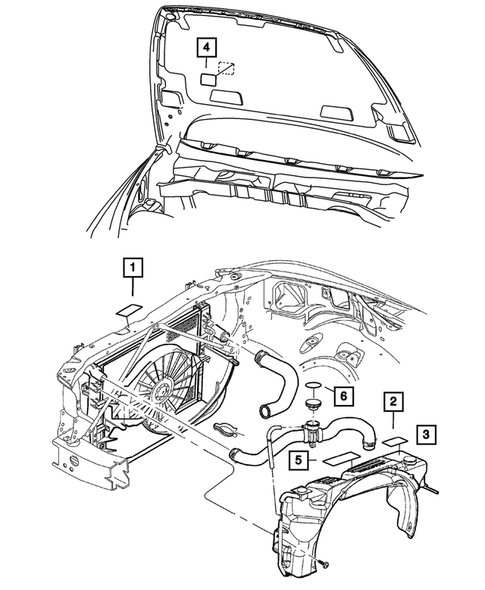 4

1

6

2

3

5