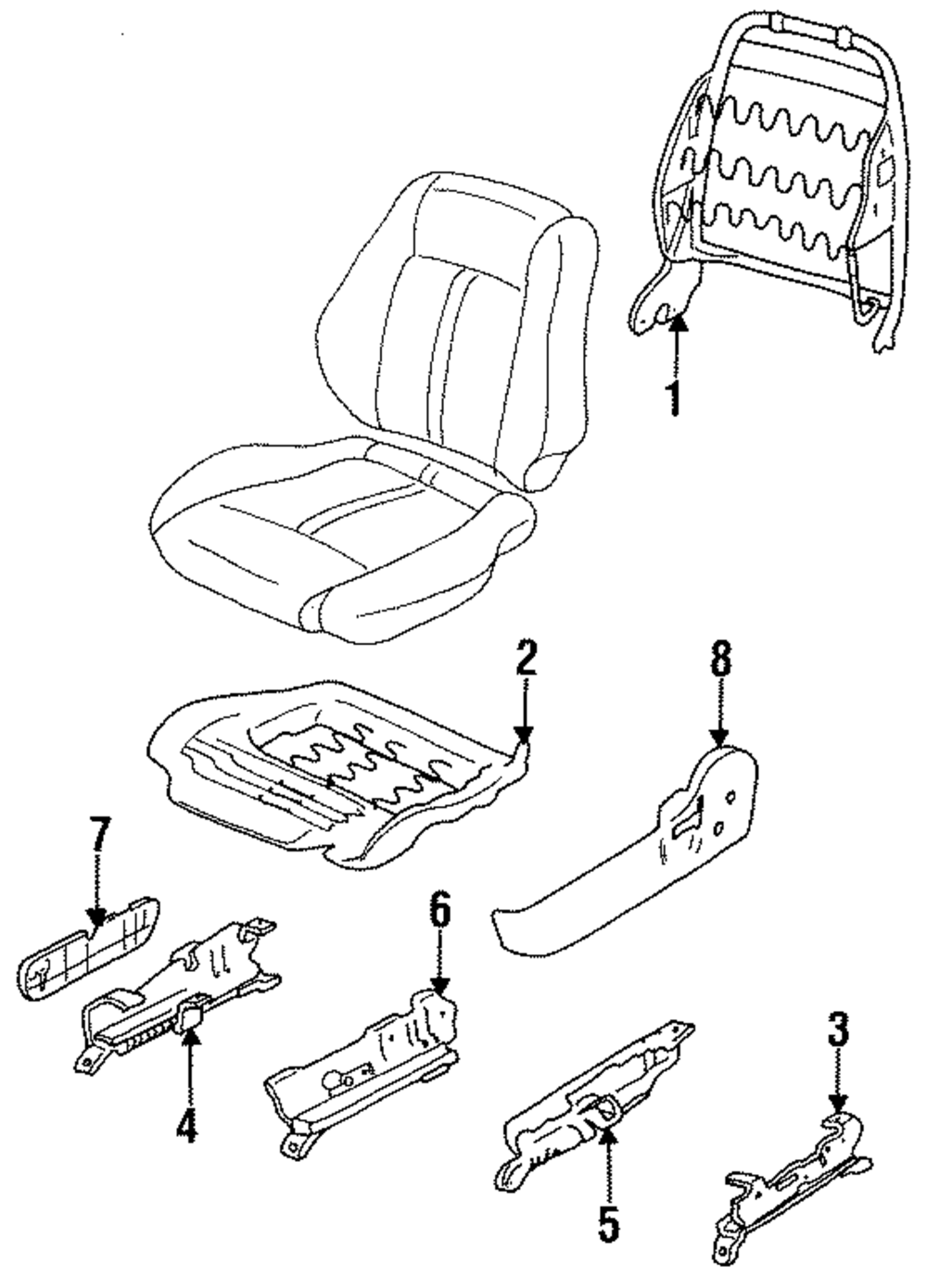 1
2
8
7
6
4
3
5