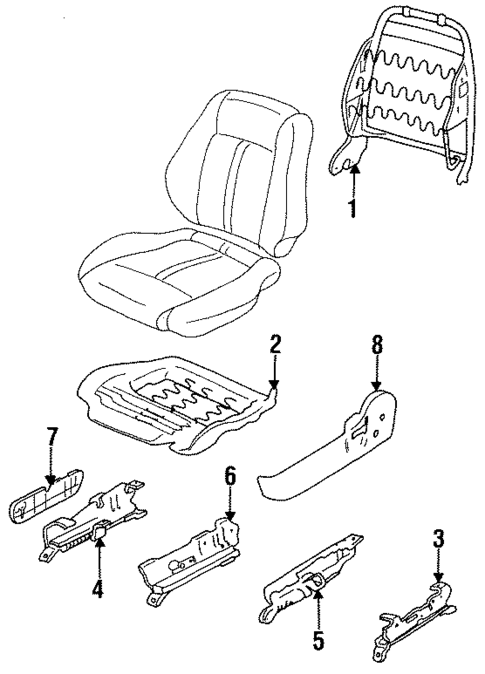 1
2
8
7
6
3
4
5