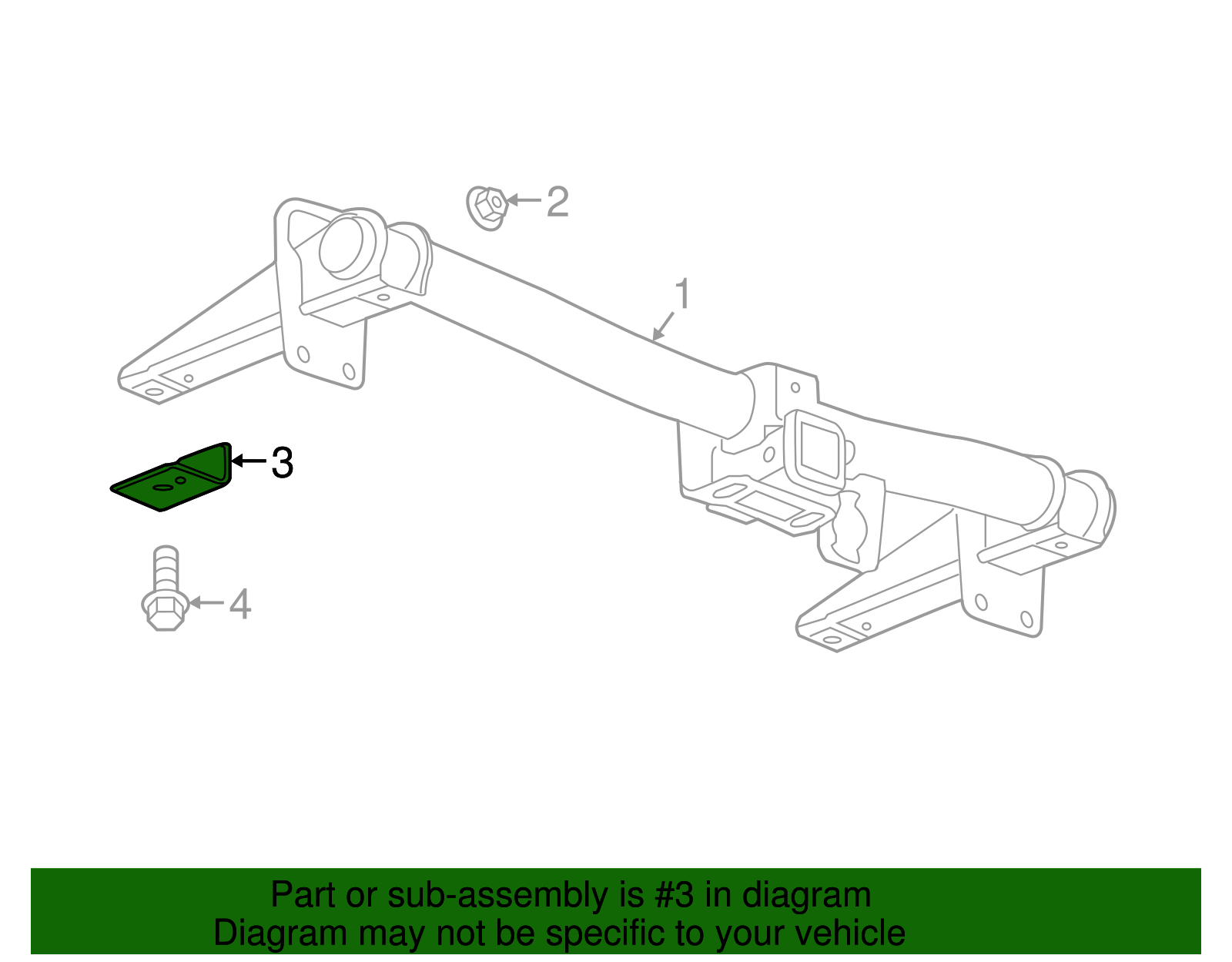 2

1

3

4

Part or sub-assembly is #3 in diagram
Diagram may not be specific to your vehicle