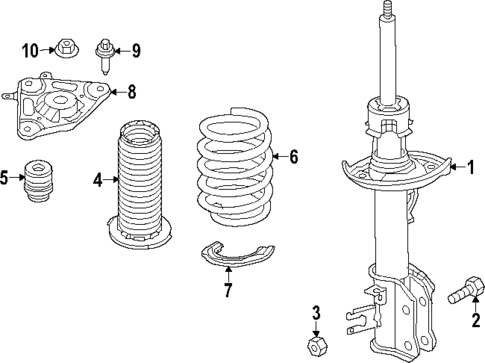 10
9
8
5
4
6
1
7
3
2