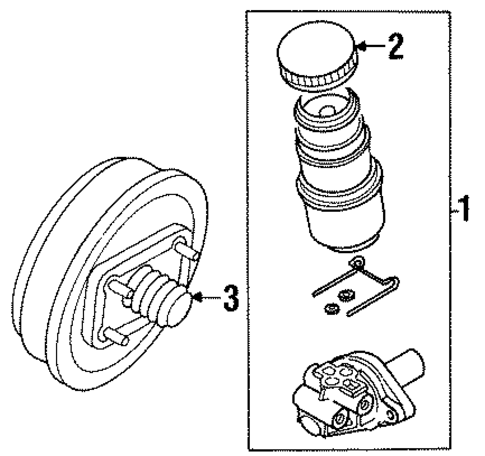 2
1
3