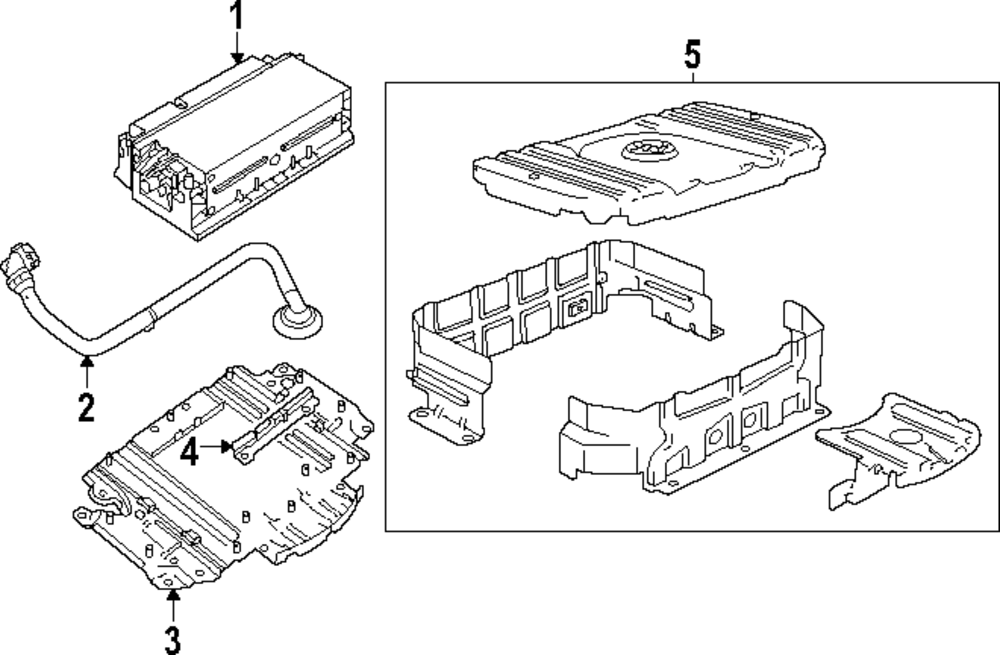 1
5
2
4
3