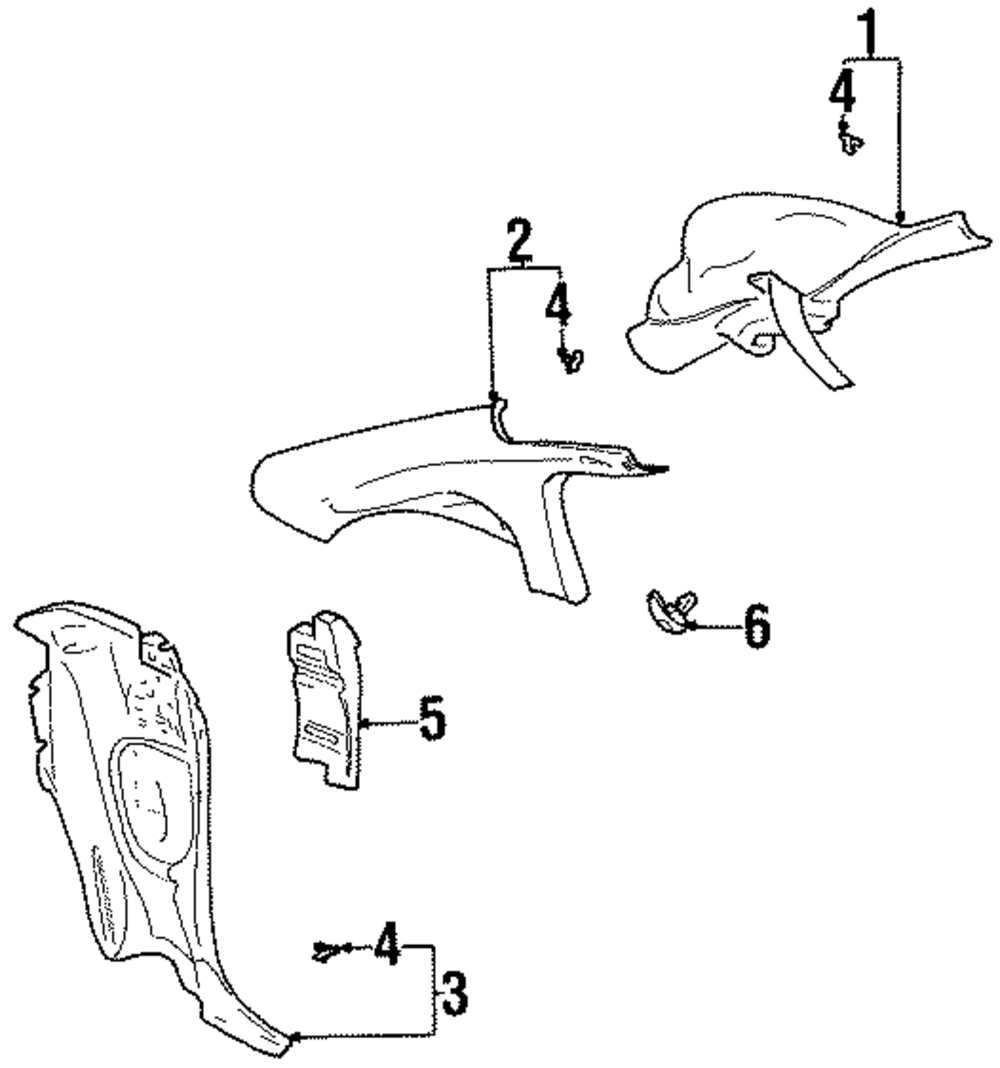 1
4
2
4
6
5
4
3