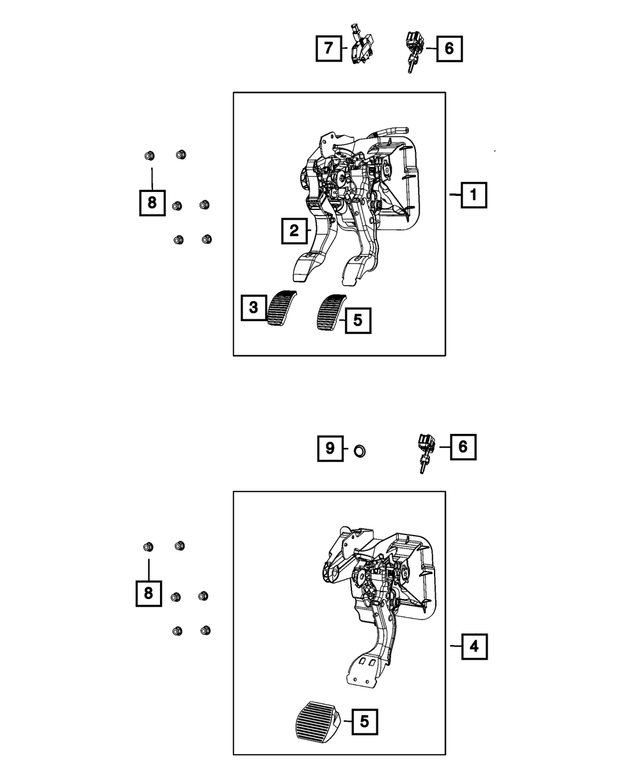 7
6
8
1
2
3
5
9
6
8
4
5