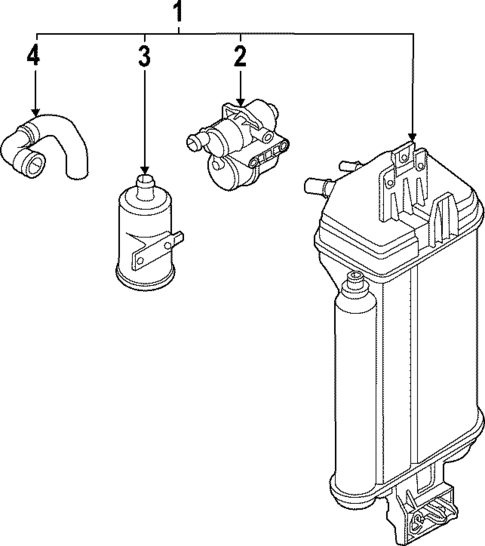 1
4
3
2