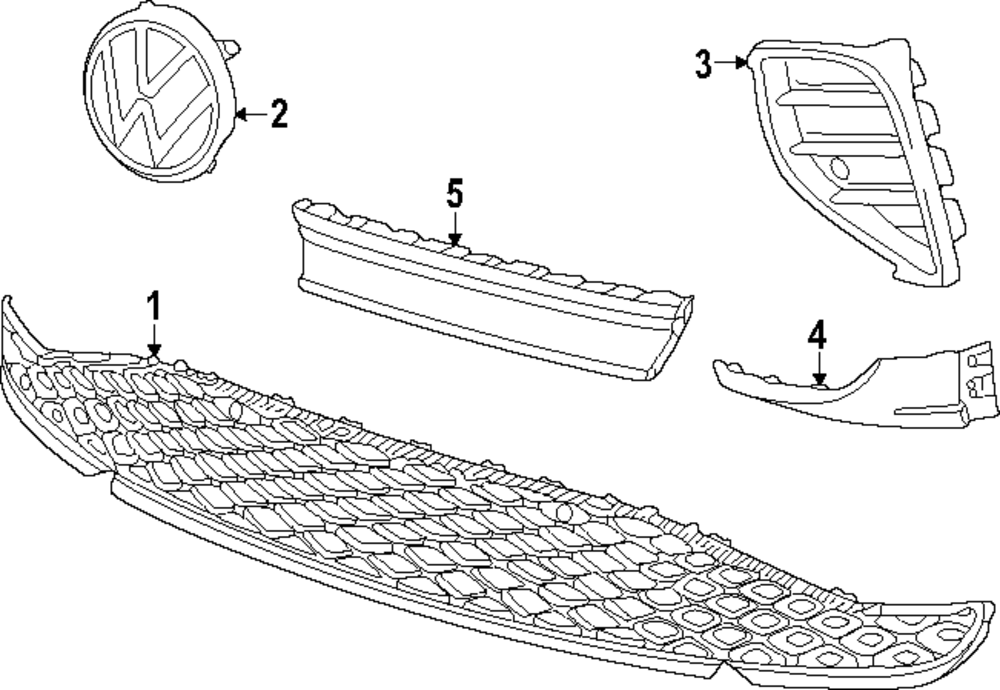 2
3
5
1
4