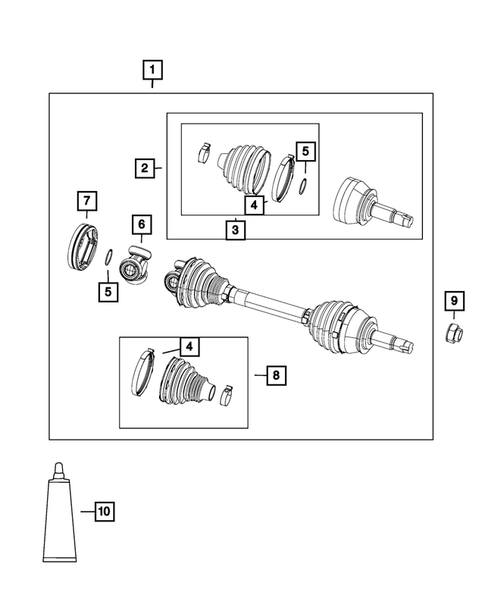 1
2
5
4
3
7
6
5
9
4
8
10