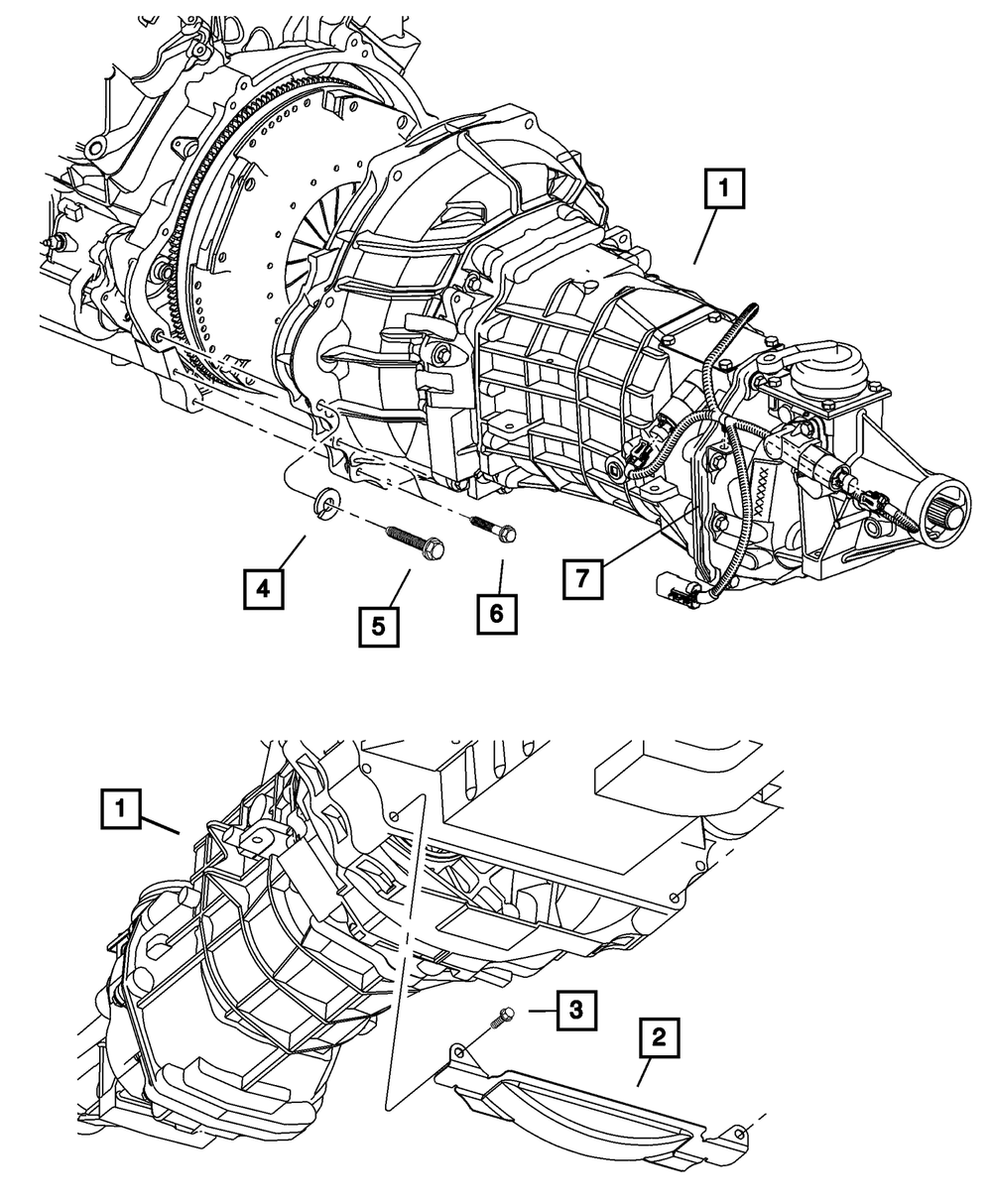 1
4
5
6
7
1
3
2