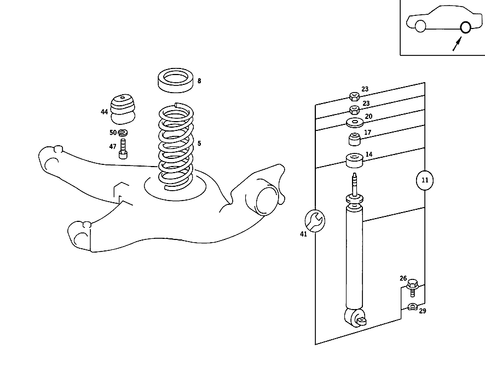 8
44
50
47
5
23
23
20
17
14
11
41
26
29