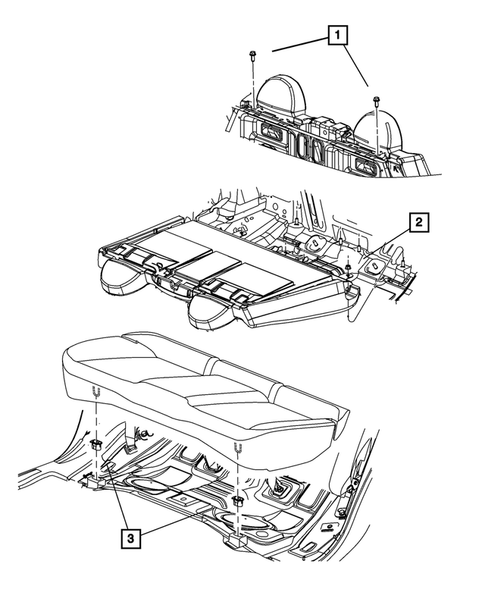 1
2
3