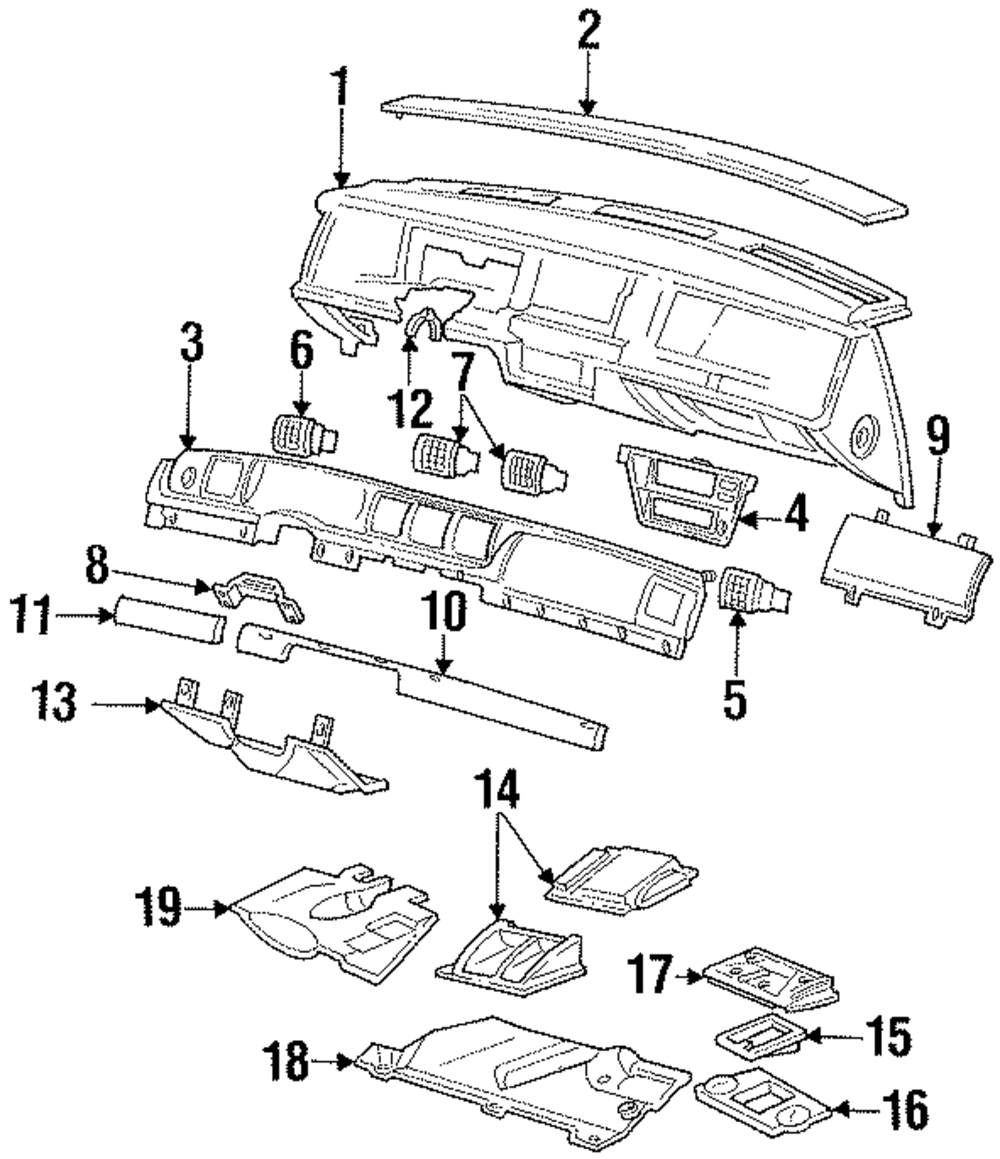 2
1
3
6
12
7
9
4
8
11
10
5
13
14
19
17
15
18
16