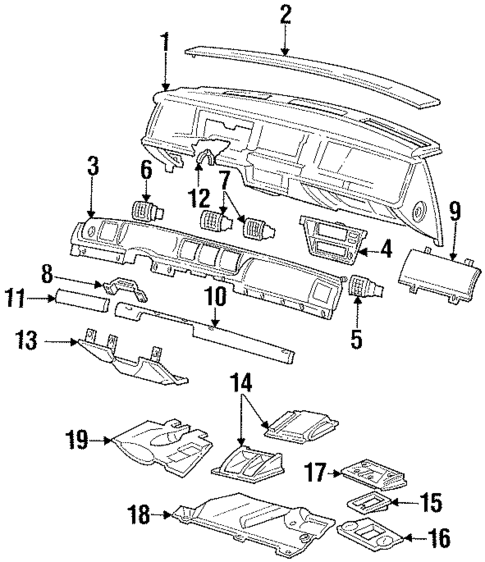 2
1
3
6
12
7
9
4
8
11
10
5
13
14
19
17
15
18
16