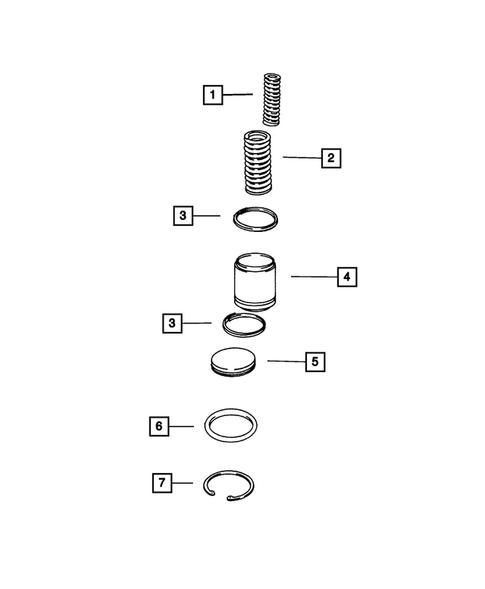 1
2
3
4
3
5
6
7