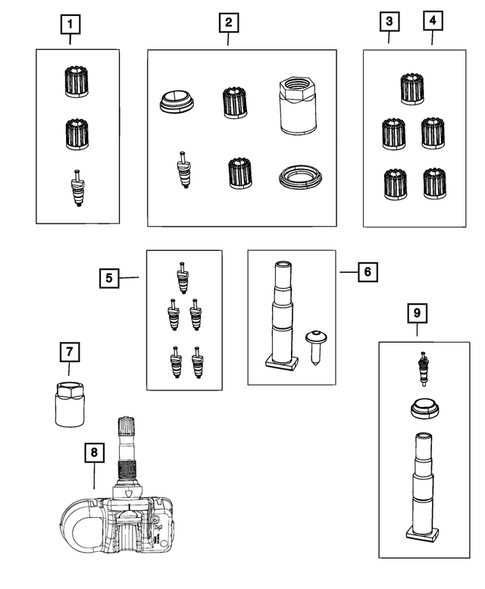 1
2
3
4
5
6
7
8
9