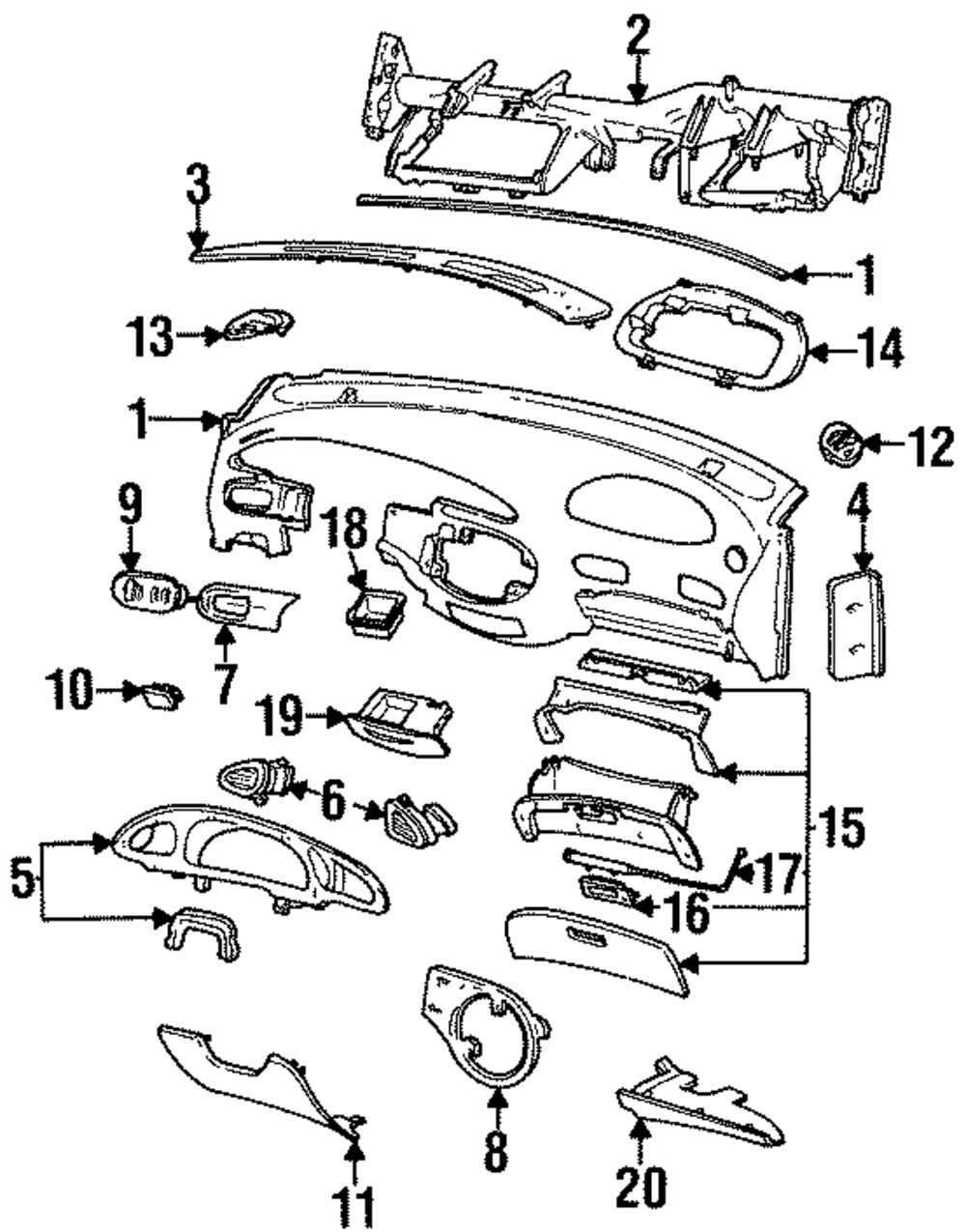 2
3
1
13
14
1
12
9
18
4
7
10
19
6
15
5
17
16
8
11
20