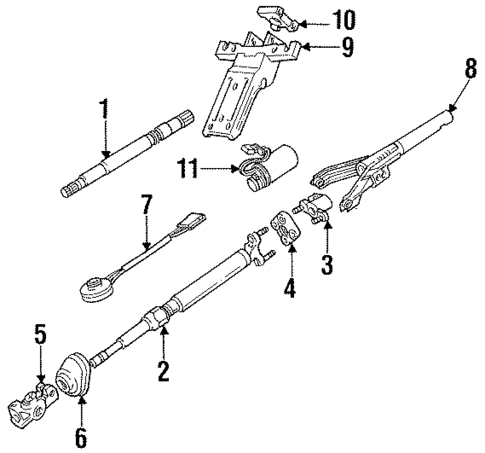 10
9
8
1
11
7
3
4
5
2
6