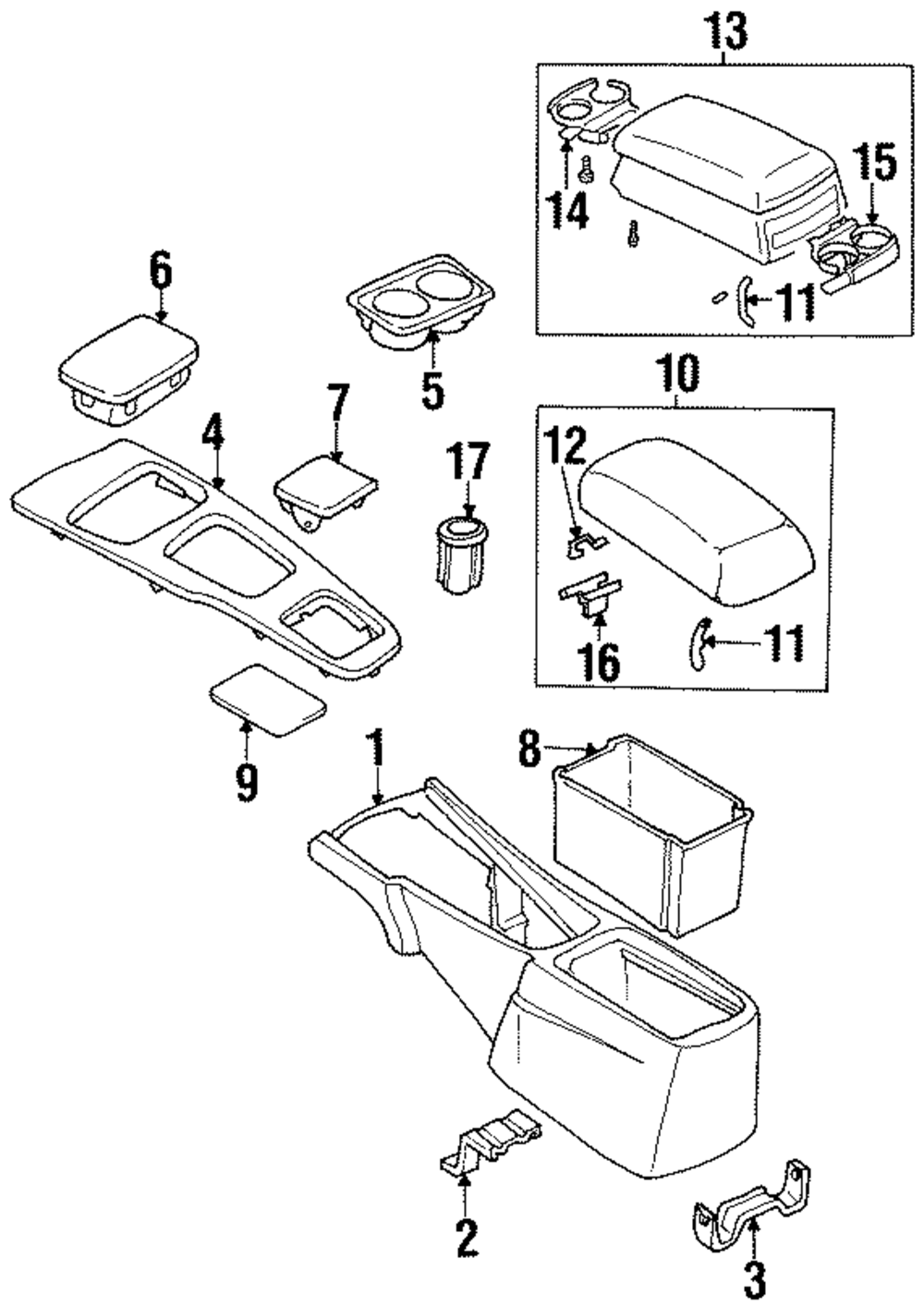 13
14
15
11
6
5
10
7
4
17
12
16
11
9
1
8
2
3