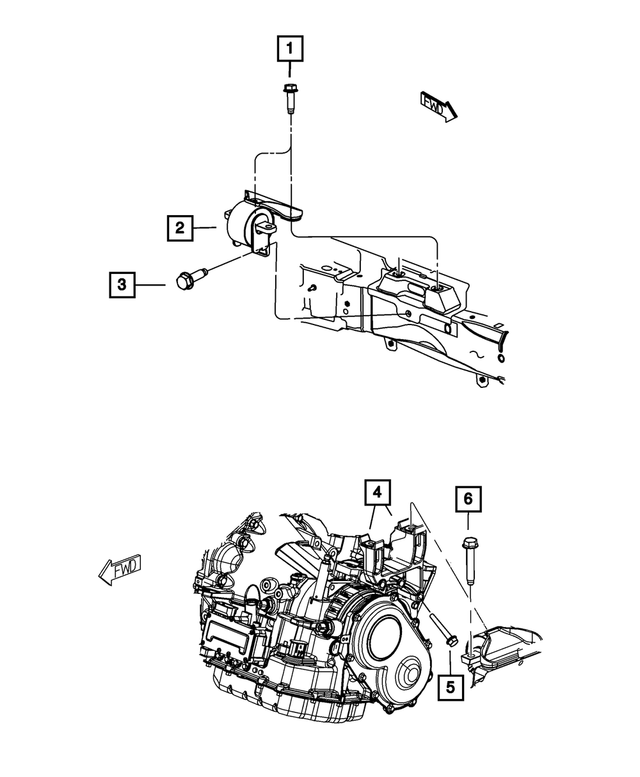 1
FWD
2
3
4
6
FWD
5