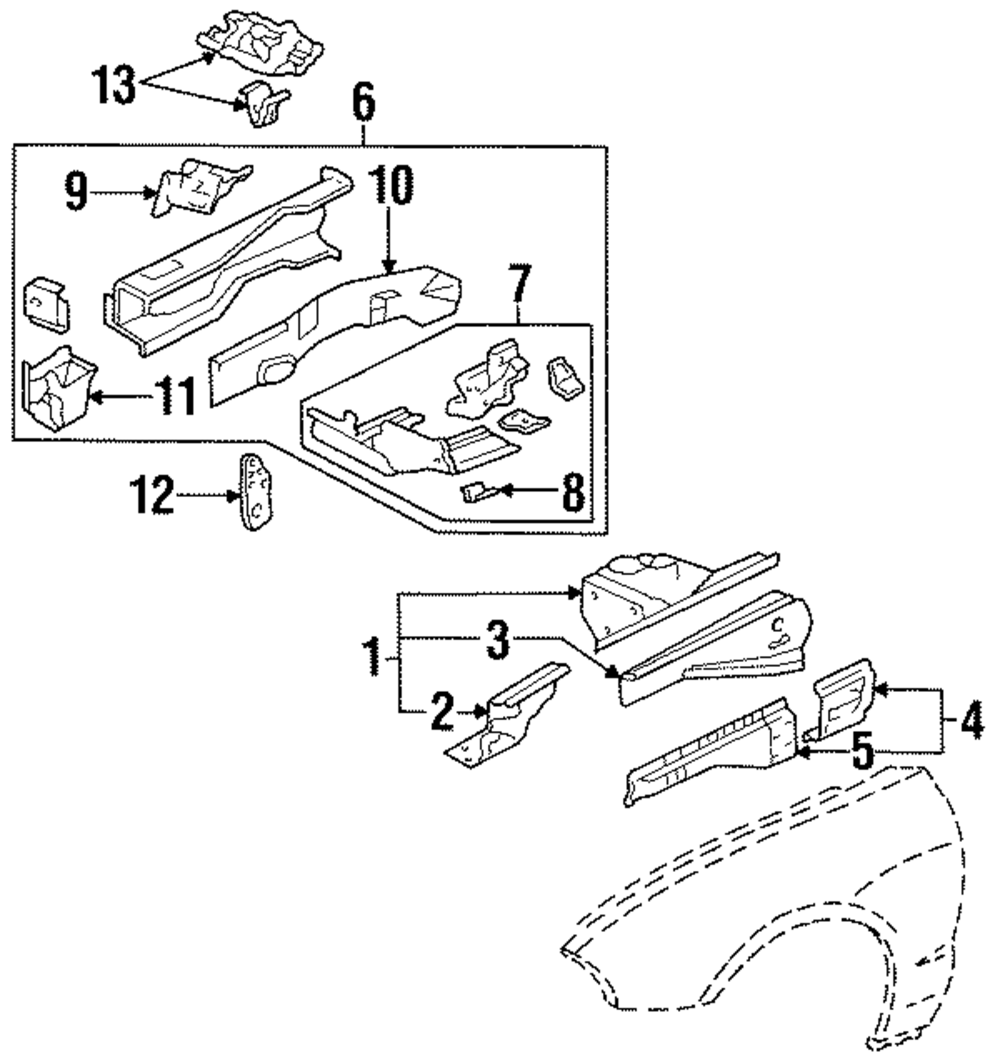 13
6
9
10
7
11
12
8
1
3
2
4
5