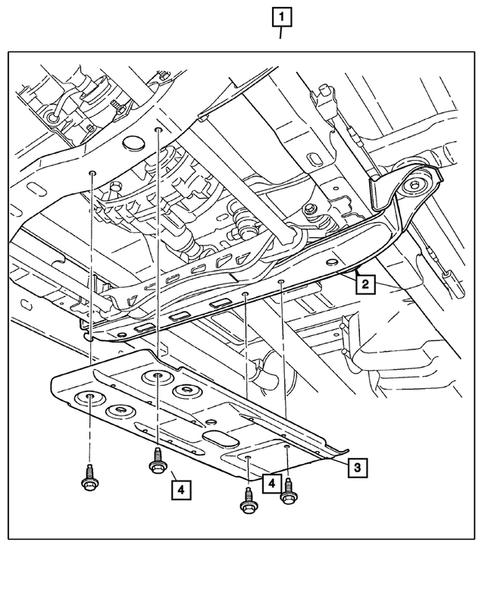 1
2
3
4
4