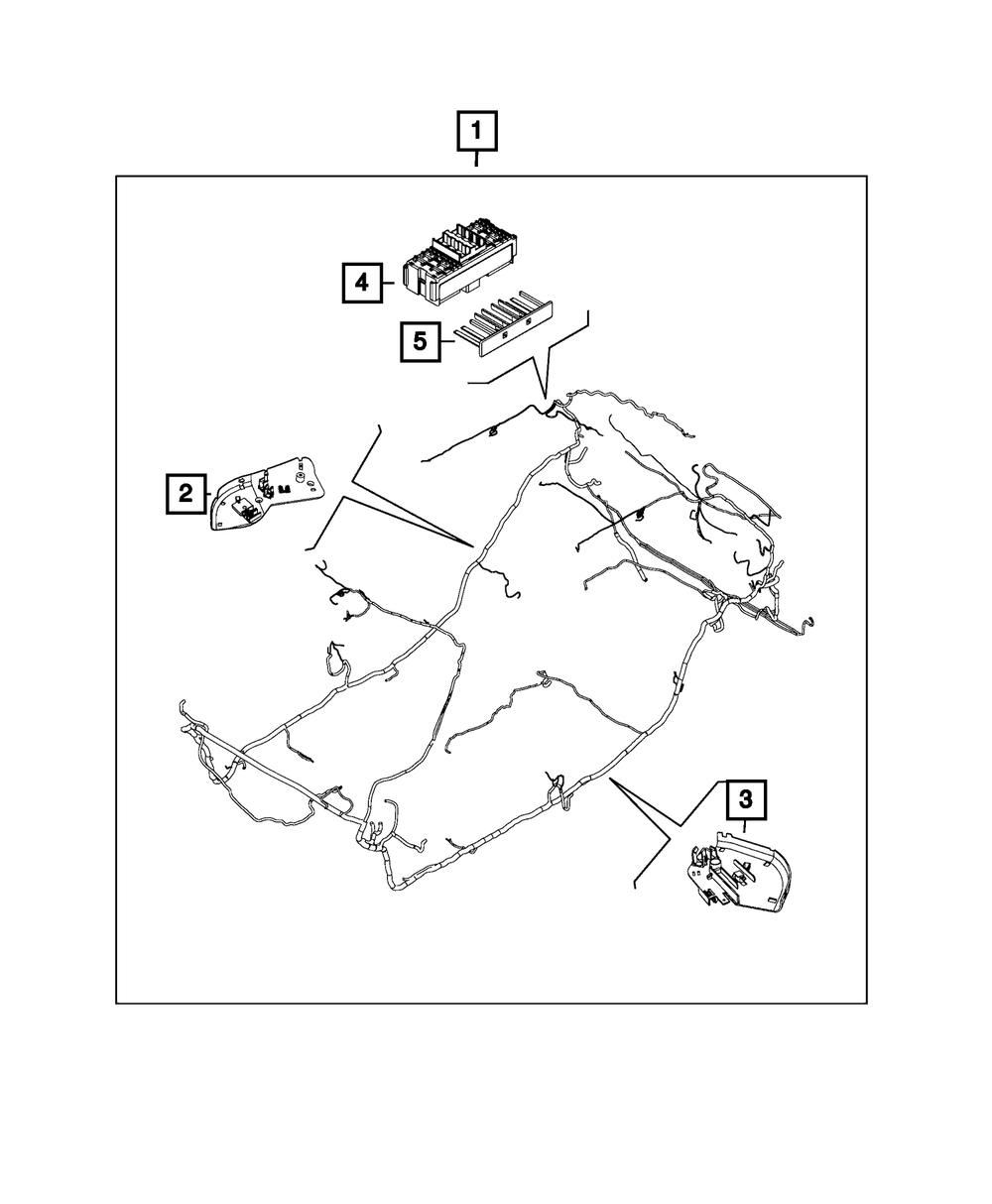 1
4
5
2
3