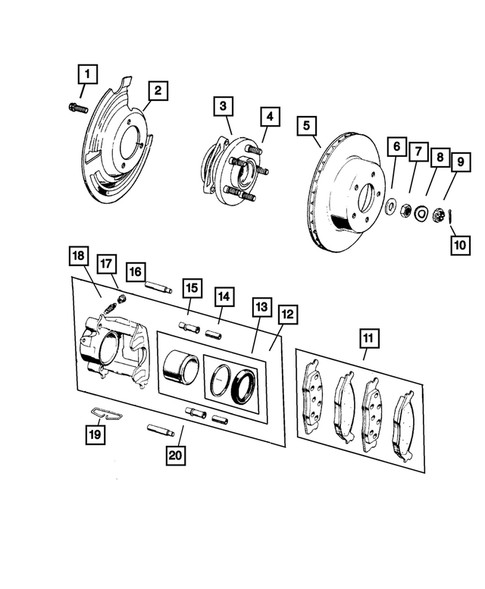 1
2
3
4
5
6
7
8
9
10
18
17
16
15
14
13
12
11
19
20