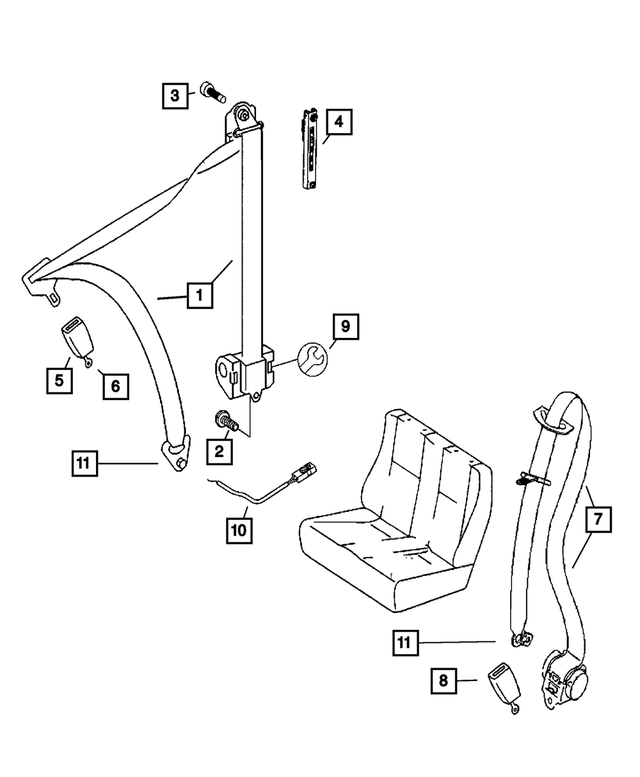 3
4
1
9
5
6
2
11
10
7
11
8