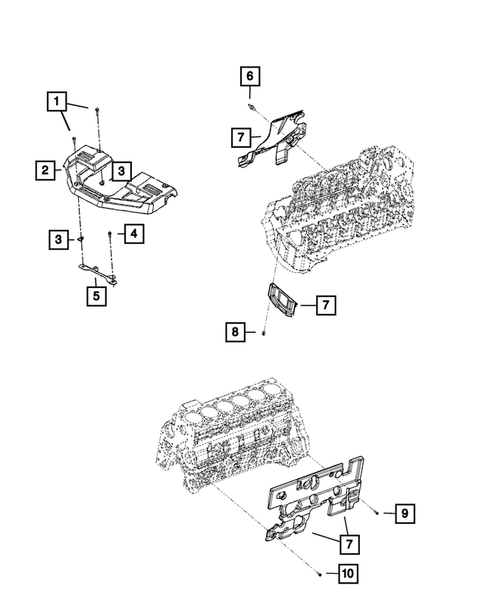 1
2
3
3
4
5
6
7
7
8
9
7
10