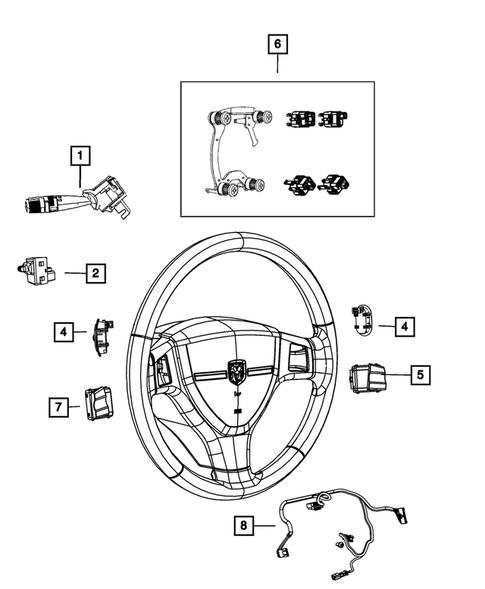 6

1

2

4

4

5

7

8