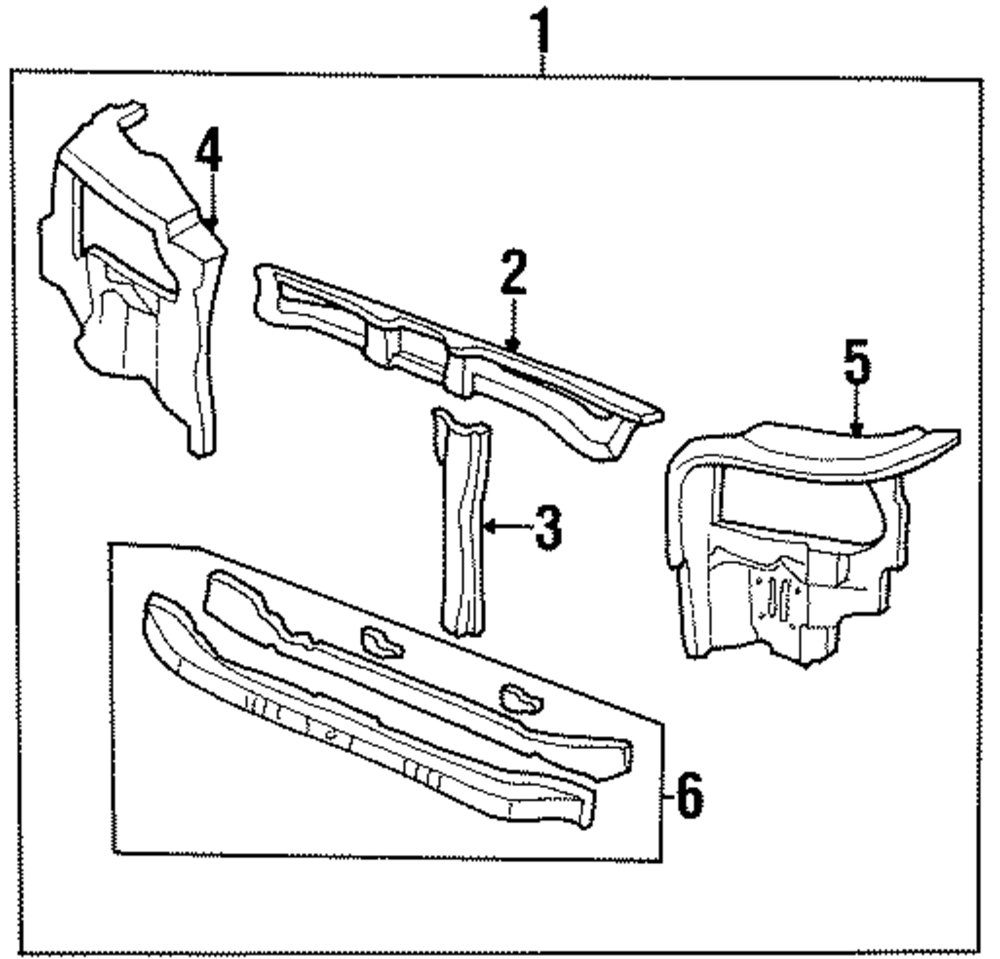 1
4
2
5
3
6