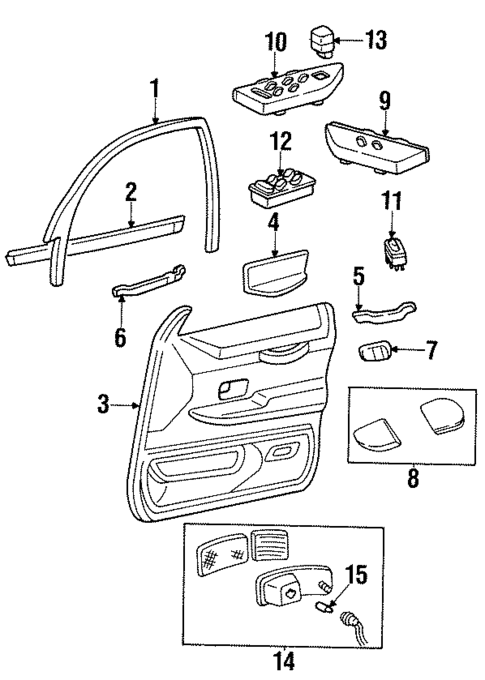 10
13
1
9
12
2
11
4
5
6
7
3
8
15
14