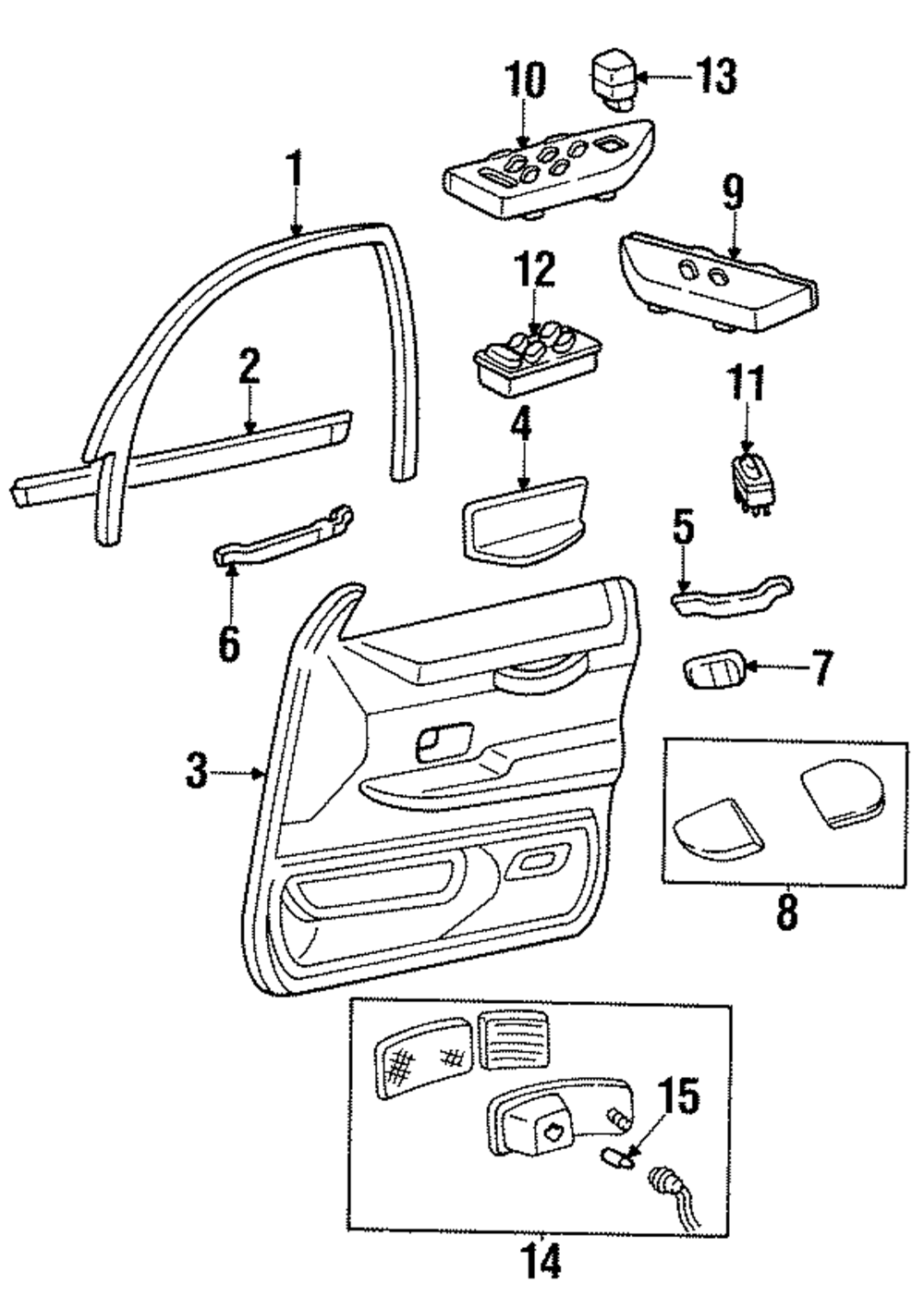 10
13
1
9
12
2
11
4
5
6
7
3
8
15
14