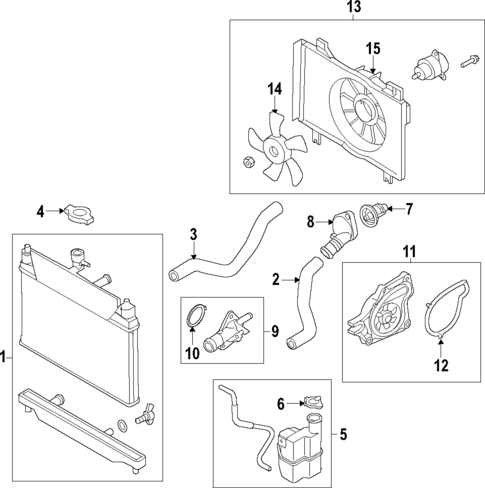 13
15
14
4
7
8
3
11
2
9
10
12
1
6
5