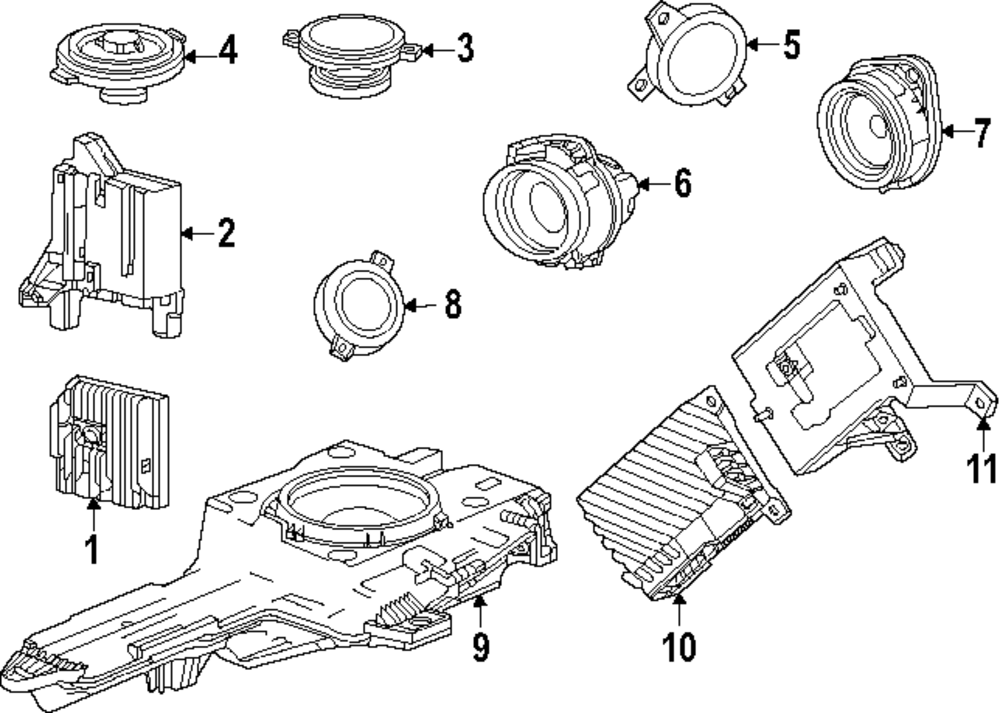 4
3
5
7
6
2
8
11
1
9
10